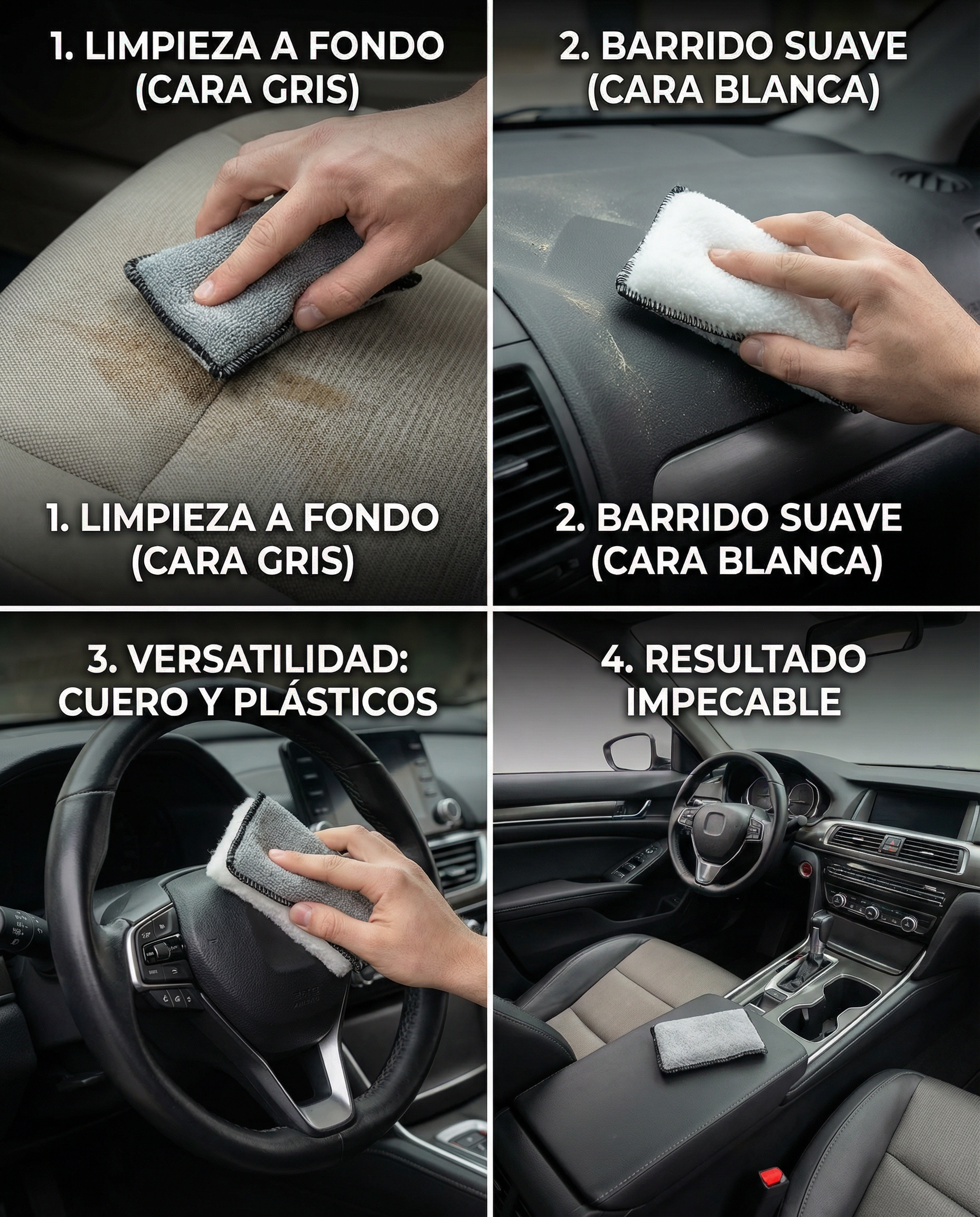 1. LIMPIEZA A FONDO (CARA GRIS)

1. LIMPIEZA A FONDO (CARA GRIS)

2. BARRIDO SUAVE (CARA BLANCA)

2. BARRIDO SUAVE (CARA BLANCA)

3. VERSATILIDAD: CUERO Y PLÁSTICOS

4. RESULTADO IMPECABLE