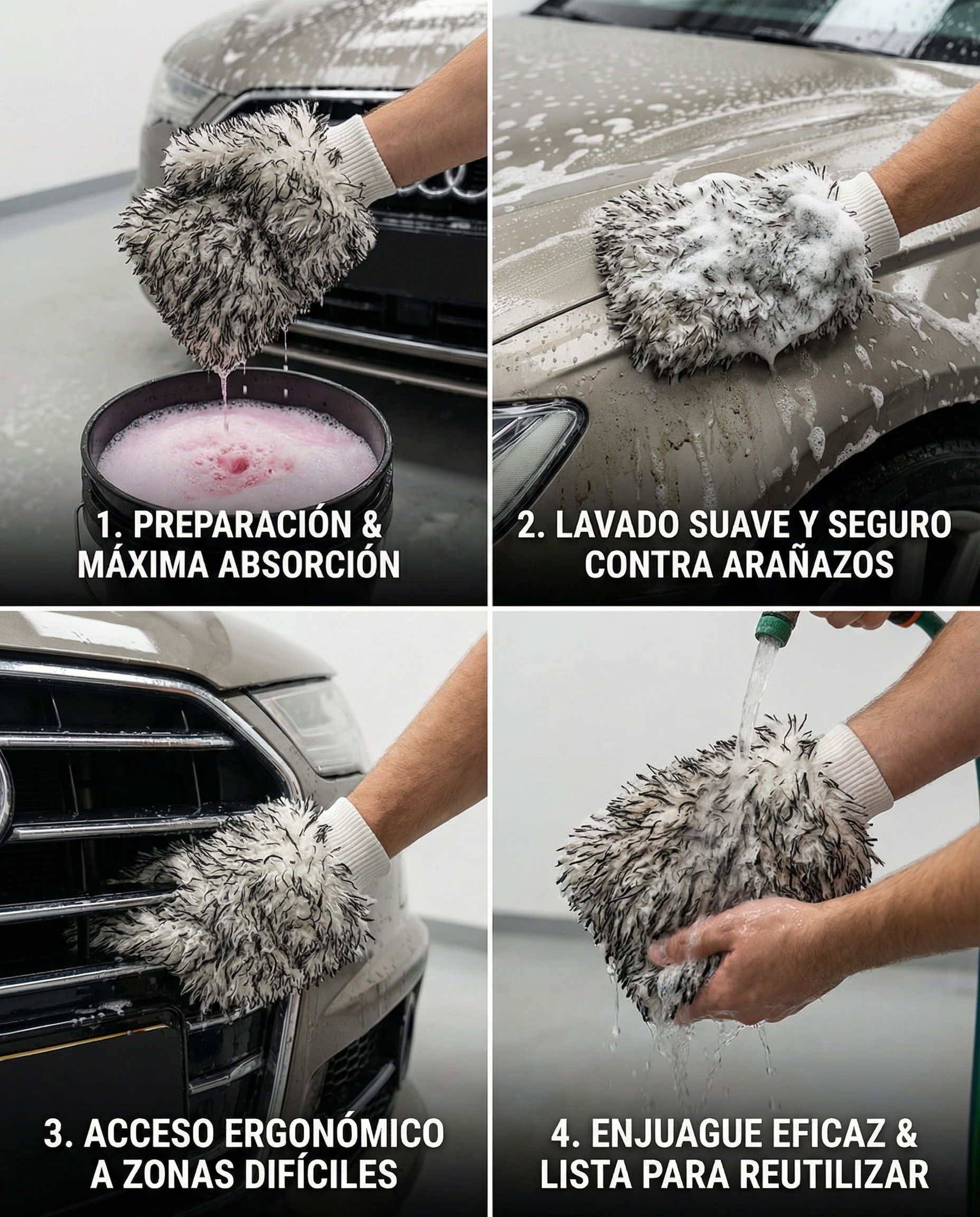 1. PREPARACIÓN & MÁXIMA ABSORCIÓN

2. LAVADO SUAVE Y SEGURO CONTRA ARAÑAZOS

3. ACCESO ERGONÓMICO A ZONAS DIFÍCILES

4. ENJUAGUE EFICAZ & LISTA PARA REUTILIZAR